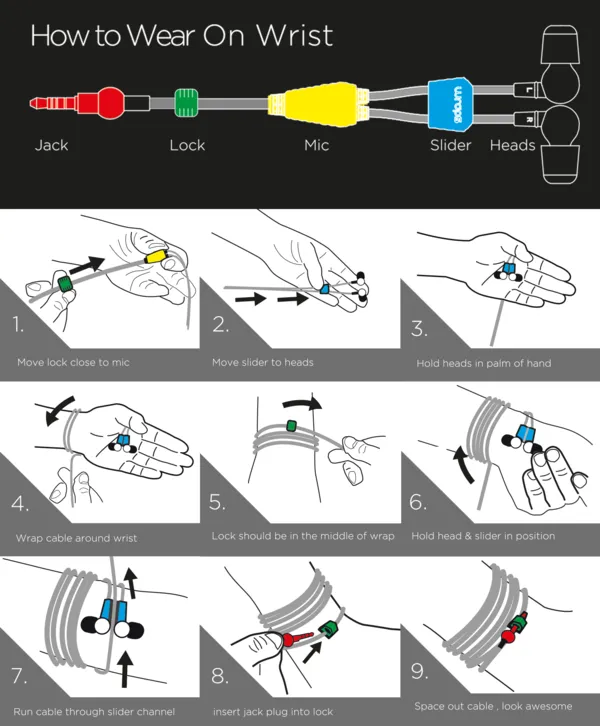 How to Wear On Wrist

wraps

L

R

Jack Lock Mic Slider Heads

1.
Move lock close to mic

2.
Move slider to heads

3.
Hold heads in palm of hand

4.
Wrap cable around wrist

5.
Lock should be in the middle of wrap

6.
Hold head & slider in position

7.
Run cable through slider channel

8.
insert jack plug into lock

9.
Space out cable , look awesome