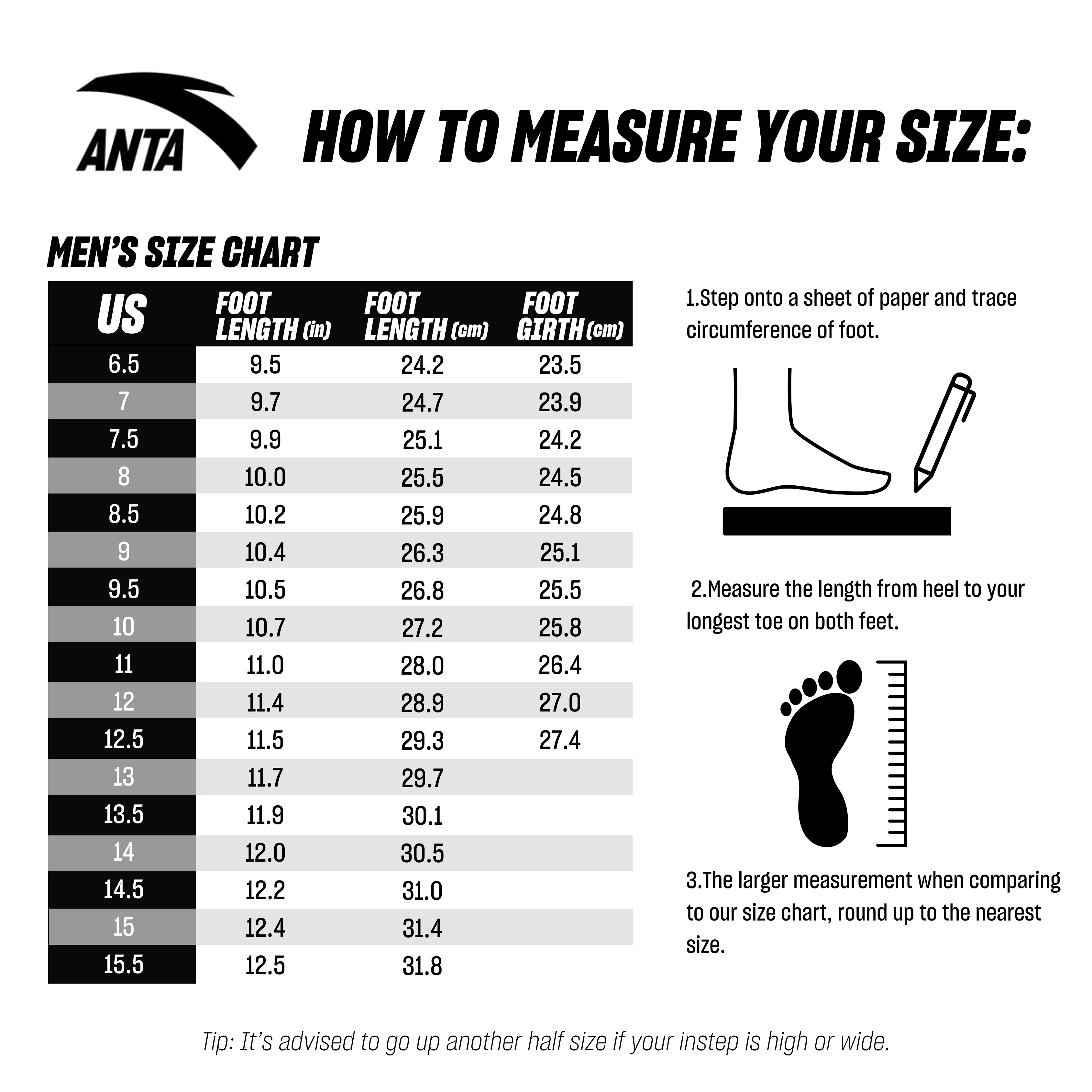 ANTA

HOW TO MEASURE YOUR SIZE:

MEN'S SIZE CHART

| US | FOOT LENGTH (in) | FOOT LENGTH (cm) | FOOT GIRTH (cm) |
|---|---|---|---|
| 6.5 | 9.5 | 24.2 | 23.5 |
| 7 | 9.7 | 24.7 | 23.9 |
| 7.5 | 9.9 | 25.1 | 24.2 |
| 8 | 10.0 | 25.5 | 24.5 |
| 8.5 | 10.2 | 25.9 | 24.8 |
| 9 | 10.4 | 26.3 | 25.1 |
| 9.5 | 10.5 | 26.8 | 25.5 |
| 10 | 10.7 | 27.2 | 25.8 |
| 11 | 11.0 | 28.0 | 26.4 |
| 12 | 11.4 | 28.9 | 27.0 |
| 12.5 | 11.5 | 29.3 | 27.4 |
| 13 | 11.7 | 29.7 | |
| 13.5 | 11.9 | 30.1 | |
| 14 | 12.0 | 30.5 | |
| 14.5 | 12.2 | 31.0 | |
| 15 | 12.4 | 31.4 | |
| 15.5 | 12.5 | 31.8 | |

1.Step onto a sheet of paper and trace circumference of foot.

2.Measure the length from heel to your longest toe on both feet.

3.The larger measurement when comparing to our size chart, round up to the nearest size.

Tip: It's advised to go up another half size if your instep is high or wide.