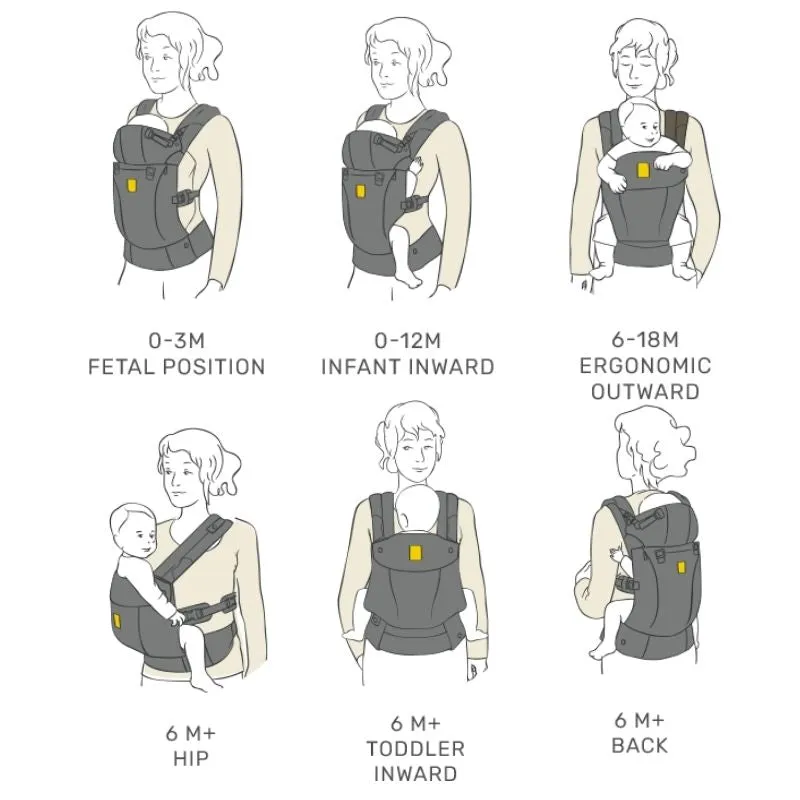 0-3M
FETAL POSITION

0-12M
INFANT INWARD

6-18M
ERGONOMIC
OUTWARD

6 M+
HIP

6 M+
TODDLER
INWARD

6 M+
BACK